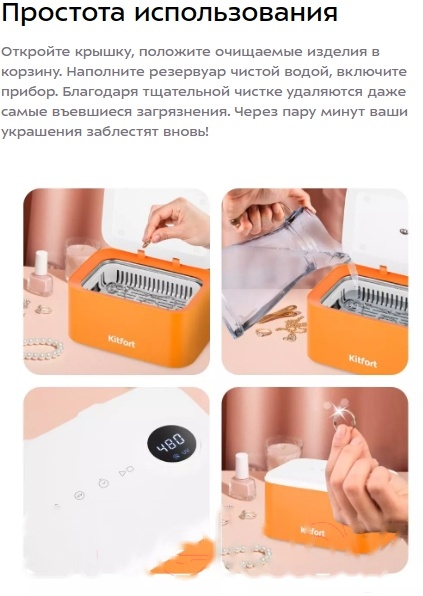 Простота использования

Откройте крышку, положите очищаемые изделия в корзину. Наполните резервуар чистой водой, включите прибор. Благодаря тщательной чистке удаляются даже самые въевшиеся загрязнения. Через пару минут ваши украшения заблестят вновь!

Kitfort

Kitfort

480

Kitfort