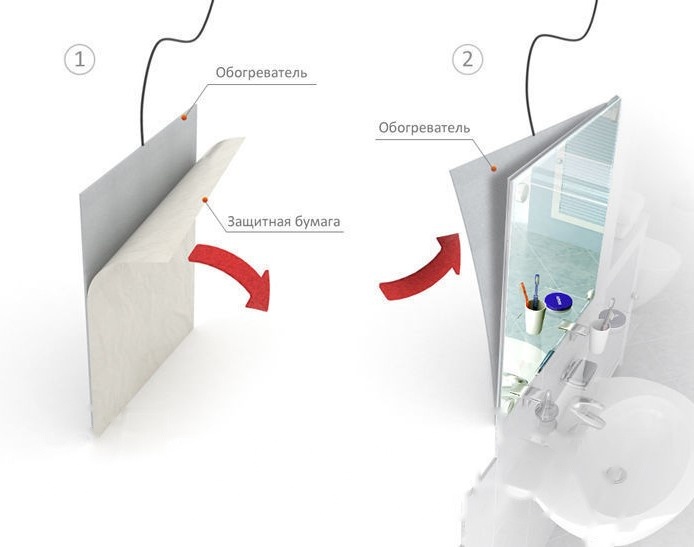 1

Обогреватель

Защитная бумага

2

Обогреватель